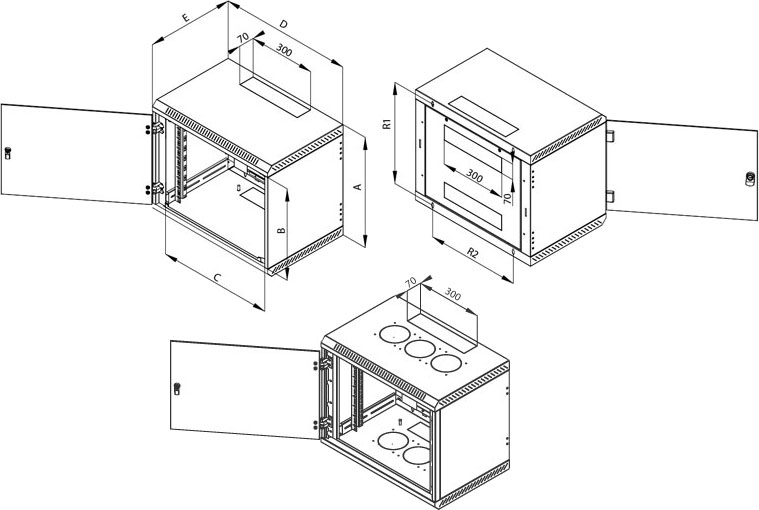 E
D
70
300
A
B
C
R1
300
70
R2
70
300